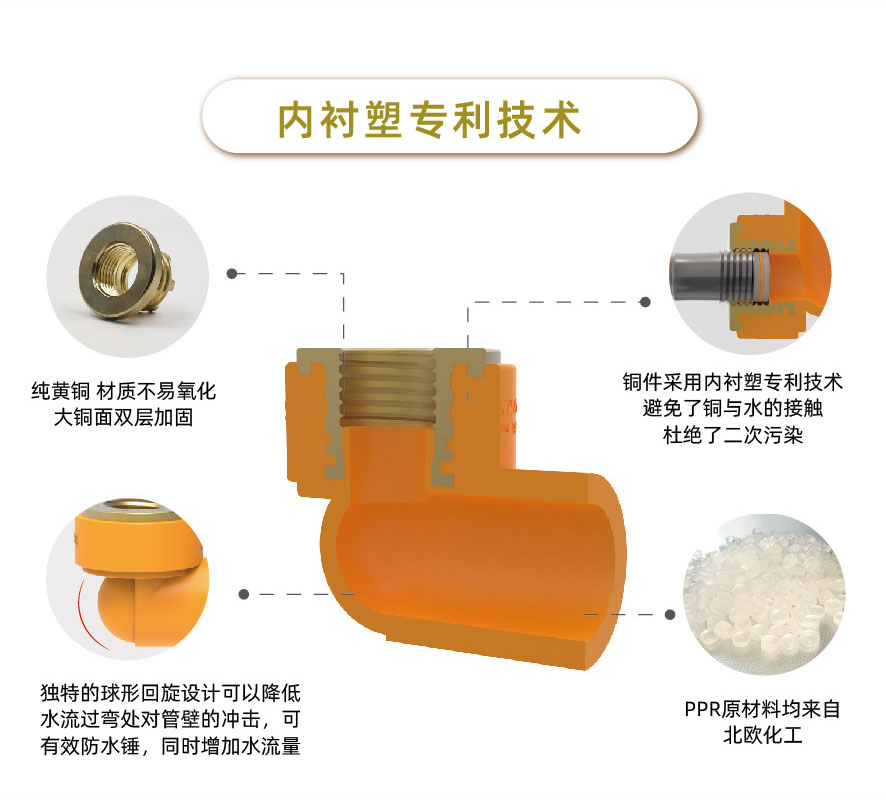 内衬塑专利技术

纯黄铜 材质不易氧化
大铜面双层加固

铜件采用内衬塑专利技术
避免了铜与水的接触
杜绝了二次污染

独特的球形回旋设计可以降低水流过弯处对管壁的冲击，可有效防水锤，同时增加水流量

PPR原材料均来自
北欧化工