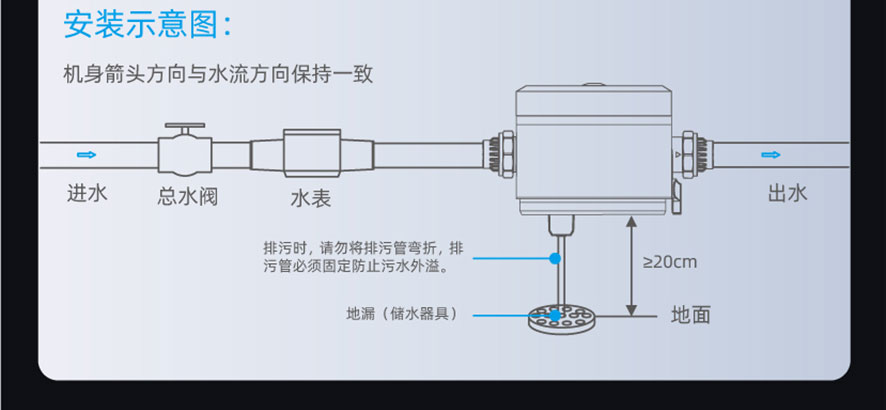 安装示意图：

机身箭头方向与水流方向保持一致

进水

总水阀

水表

出水

排污时，请勿将排污管弯折，排污管必须固定防止污水外溢。

≥20cm

地漏（储水器具）

地面